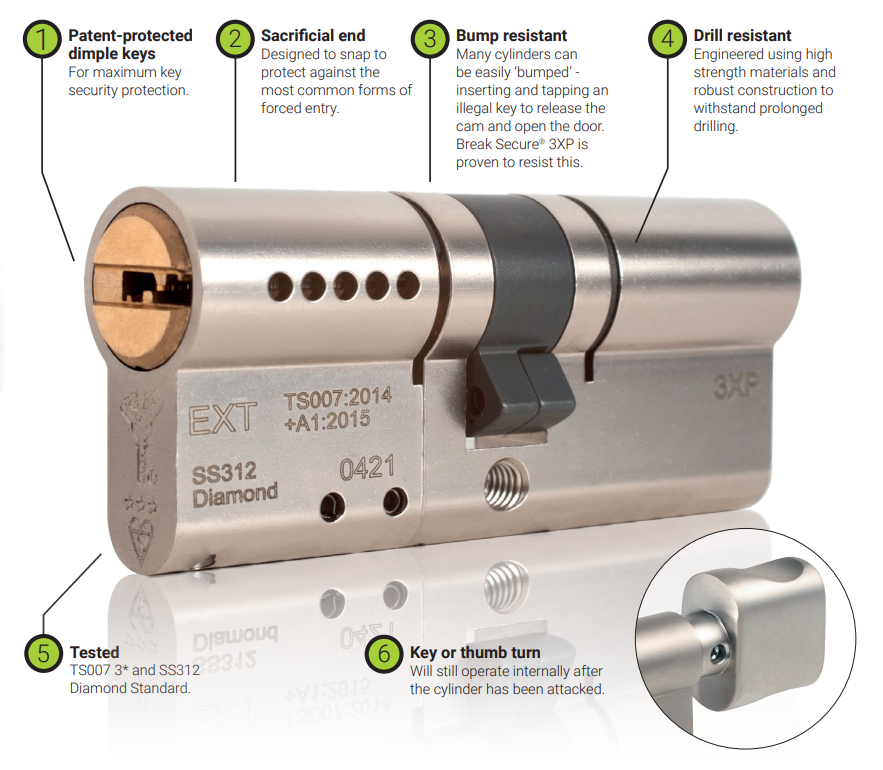 1
Patent-protected dimple keys
For maximum key security protection.

2
Sacrificial end
Designed to snap to protect against the most common forms of forced entry.

3
Bump resistant
Many cylinders can be easily 'bumped' - inserting and tapping an illegal key to release the cam and open the door. Break Secure® 3XP is proven to resist this.

4
Drill resistant
Engineered using high strength materials and robust construction to withstand prolonged drilling.

EXT
TS007:2014
+A1:2015
SS312
Diamond
0421
3XP

5
Tested
TS007 3* and SS312 Diamond Standard.

6
Key or thumb turn
Will still operate internally after the cylinder has been attacked.